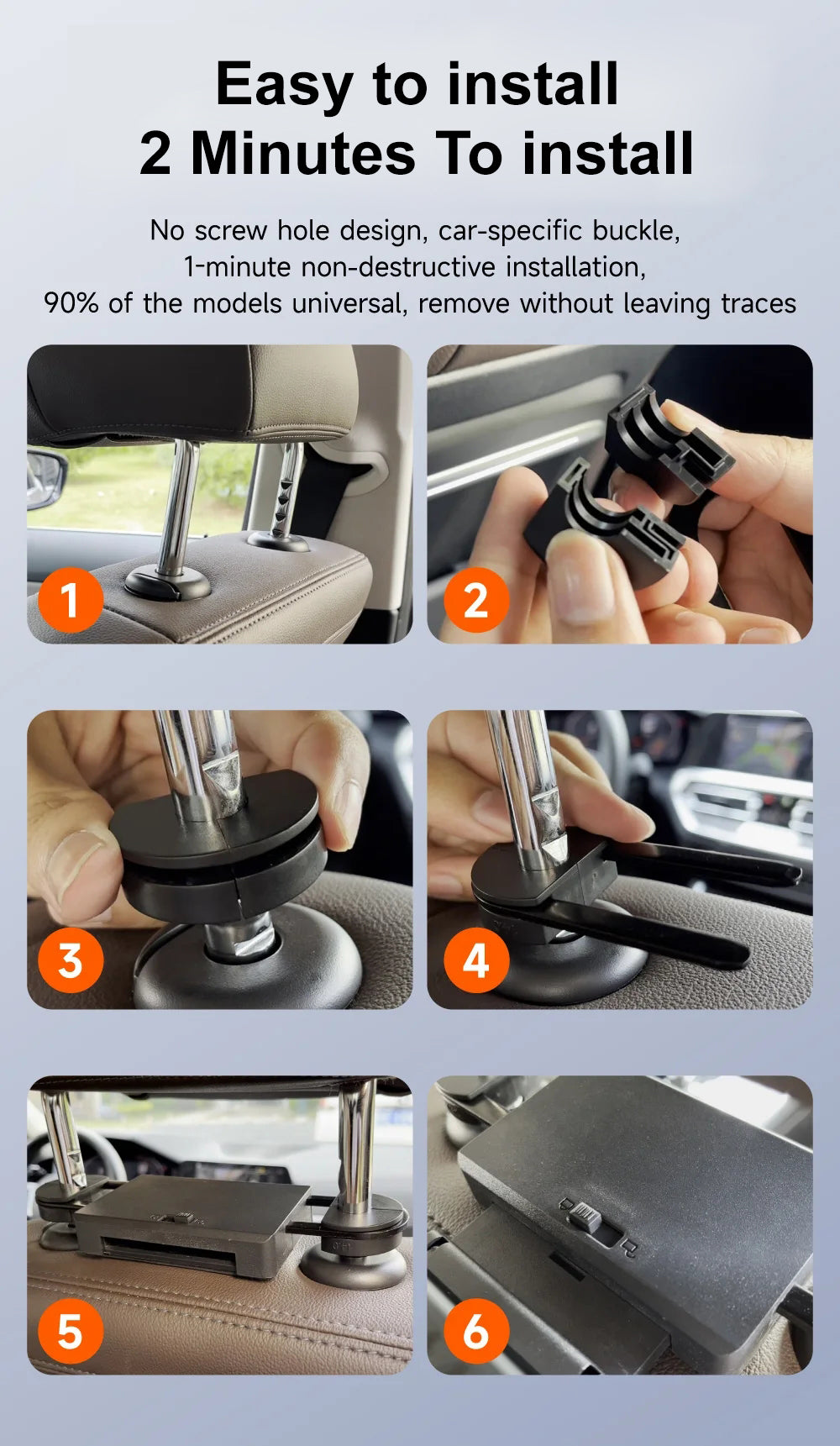 Easy to install
2 Minutes To install

No screw hole design, car-specific buckle,
1-minute non-destructive installation,
90% of the models universal, remove without leaving traces

1

2

3

4

5

6